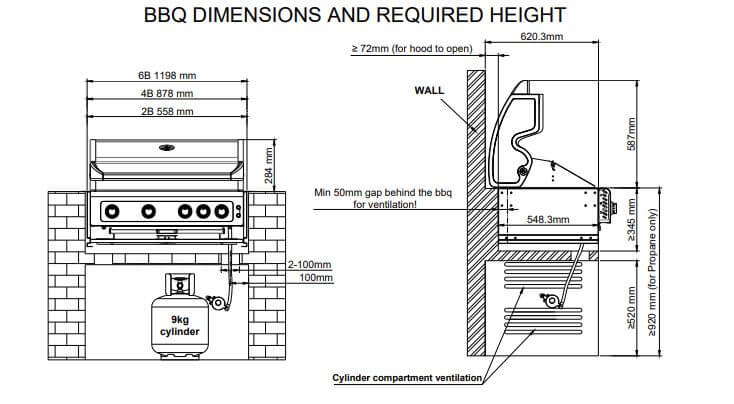 BBQ DIMENSIONS AND REQUIRED HEIGHT

6B 1198 mm
4B 878 mm
2B 558 mm
284 mm
2-100mm
100mm
9kg cylinder

≥ 72mm (for hood to open)
620.3mm
WALL
587mm
Min 50mm gap behind the bbq for ventilation!
548.3mm
≥345 mm
≥520 mm
≥920 mm (for Propane only)
Cylinder compartment ventilation